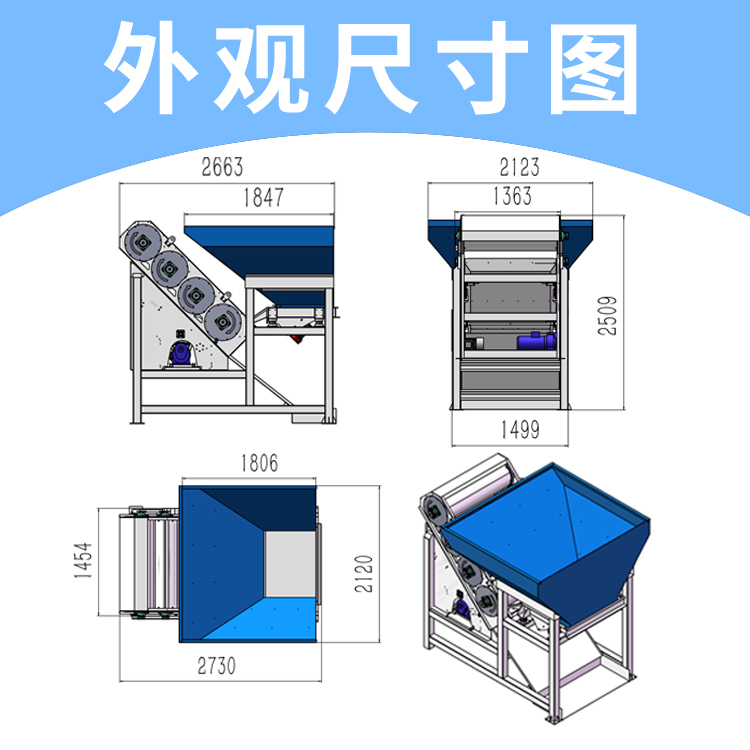 外观尺寸图

2663
1847

2123
1363
2509
1499

1806
1454
2120
2730