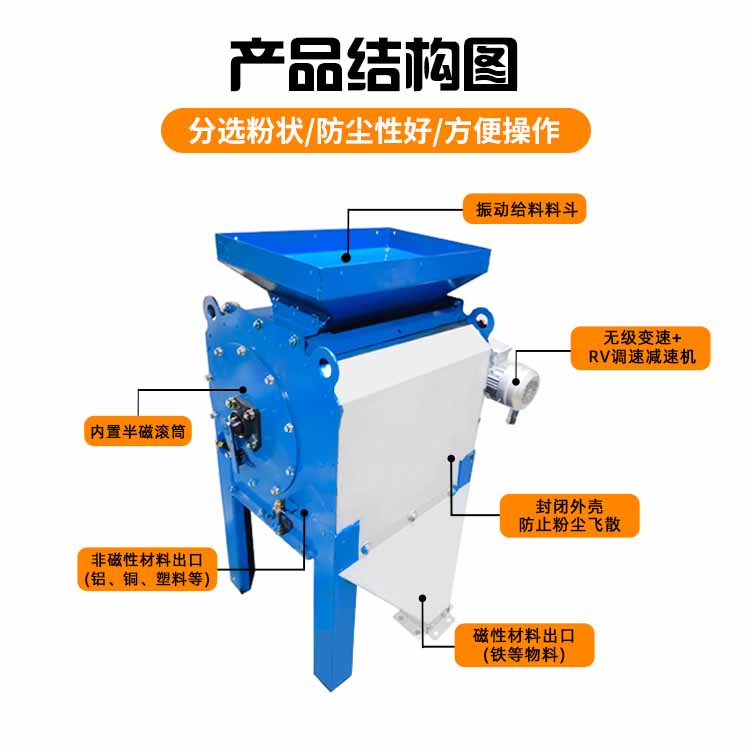 产品结构图

分选粉状/防尘性好/方便操作

振动给料料斗

无级变速+
RV调速减速机

内置半磁滚筒

封闭外壳
防止粉尘飞散

非磁性材料出口
(铝、铜、塑料等)

磁性材料出口
(铁等物料)